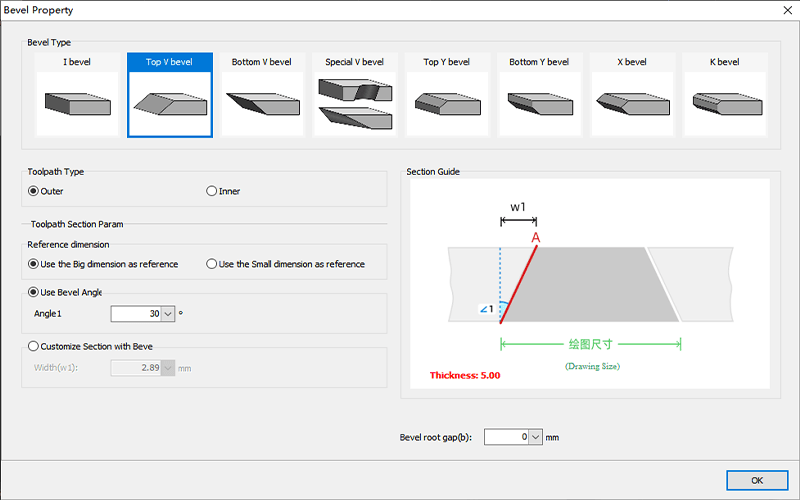 Bevel Property

Bevel Type

I bevel
Top V bevel
Bottom V bevel
Special V bevel
Top Y bevel
Bottom Y bevel
X bevel
K bevel

Toolpath Type
Outer
Inner

Toolpath Section Param
Reference dimension
Use the Big dimension as reference
Use the Small dimension as reference

Use Bevel Angle
Angle1 30 °

Customize Section with Beve
Width(w1): 2.89 mm

Section Guide
w1
A
∠1
绘图尺寸
(Drawing Size)
Thickness: 5.00

Bevel root gap(b): 0 mm

OK